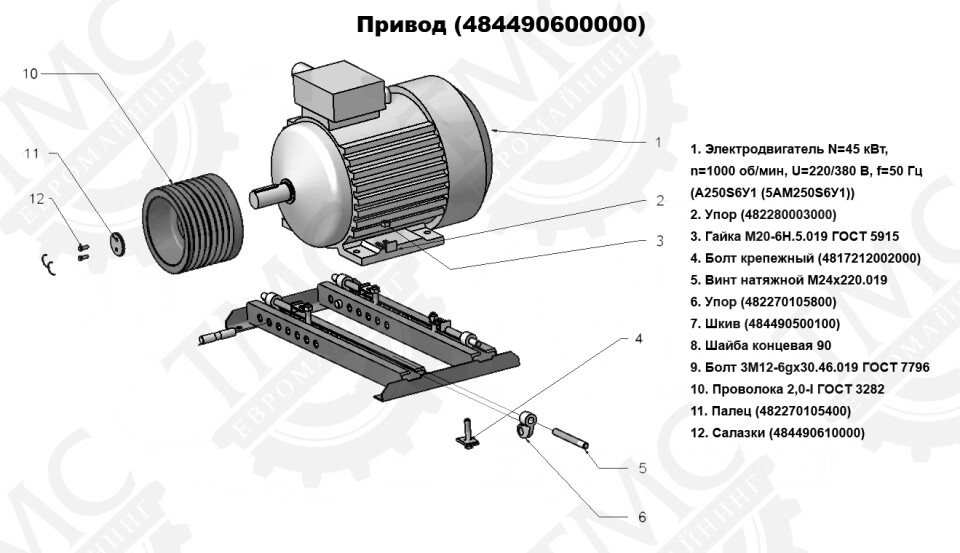 Привод (484490600000)

10

11

12

1

2

3

4

5

6

1. Электродвигатель N=45 кВт, n=1000 об/мин, U=220/380 В, f=50 Гц (А250S6У1 (5АМ250S6У1))
2. Упор (482280003000)
3. Гайка М20-6Н.5.019 ГОСТ 5915
4. Болт крепежный (4817212002000)
5. Винт натяжной М24х220.019
6. Упор (482270105800)
7. Шкив (484490500100)
8. Шайба концевая 90
9. Болт 3М12-6gх30.46.019 ГОСТ 7796
10. Проволока 2,0-I ГОСТ 3282
11. Палец (482270105400)
12. Салазки (484490610000)

ТМС ЕВРОМАЙНИНГ